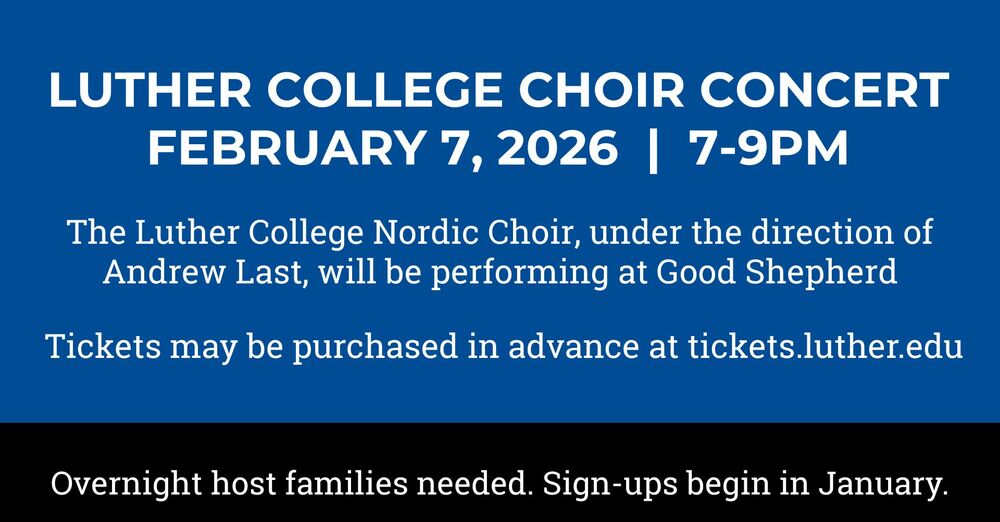 LUTHER COLLEGE CHOIR CONCERT
FEBRUARY 7, 2026 | 7-9PM

The Luther College Nordic Choir, under the direction of Andrew Last, will be performing at Good Shepherd

Tickets may be purchased in advance at tickets.luther.edu

Overnight host families needed. Sign-ups begin in January.