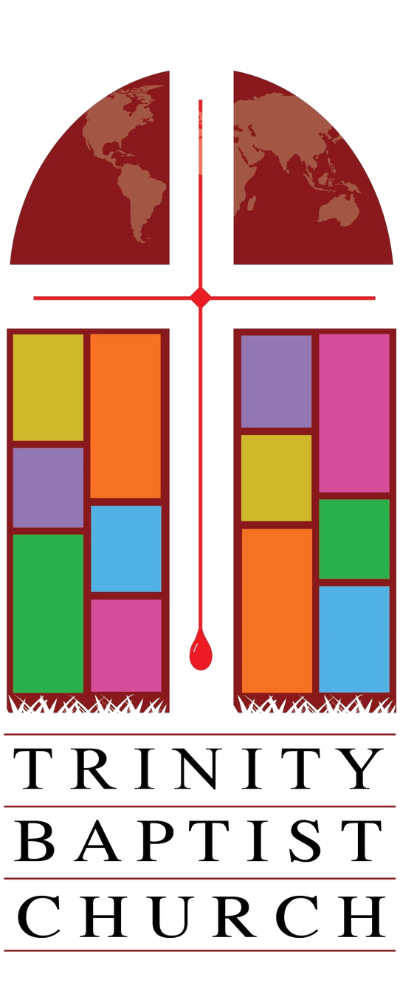 TRINITY
BAPTIST
CHURCH