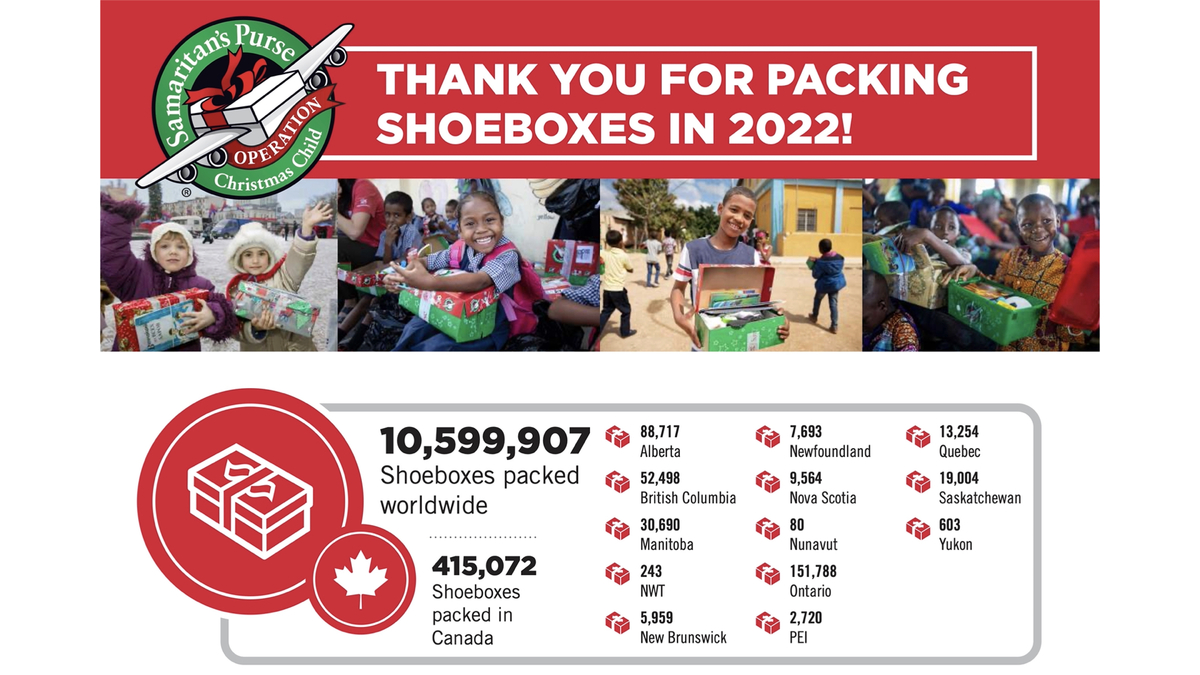 Samaritan's Purse
OPERATION
Christmas Child
®

THANK YOU FOR PACKING SHOEBOXES IN 2022!

10,599,907
Shoeboxes packed worldwide

415,072
Shoeboxes packed in Canada

88,717
Alberta

52,498
British Columbia

30,690
Manitoba

243
NWT

5,959
New Brunswick

7,693
Newfoundland

9,564
Nova Scotia

80
Nunavut

151,788
Ontario

2,720
PEI

13,254
Quebec

19,004
Saskatchewan

603
Yukon