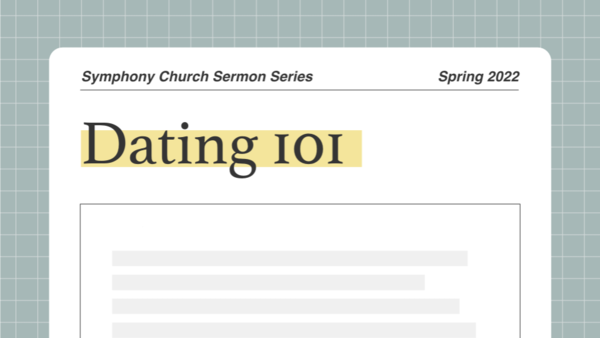 Symphony Church Sermon Series

Spring 2022

Dating 101